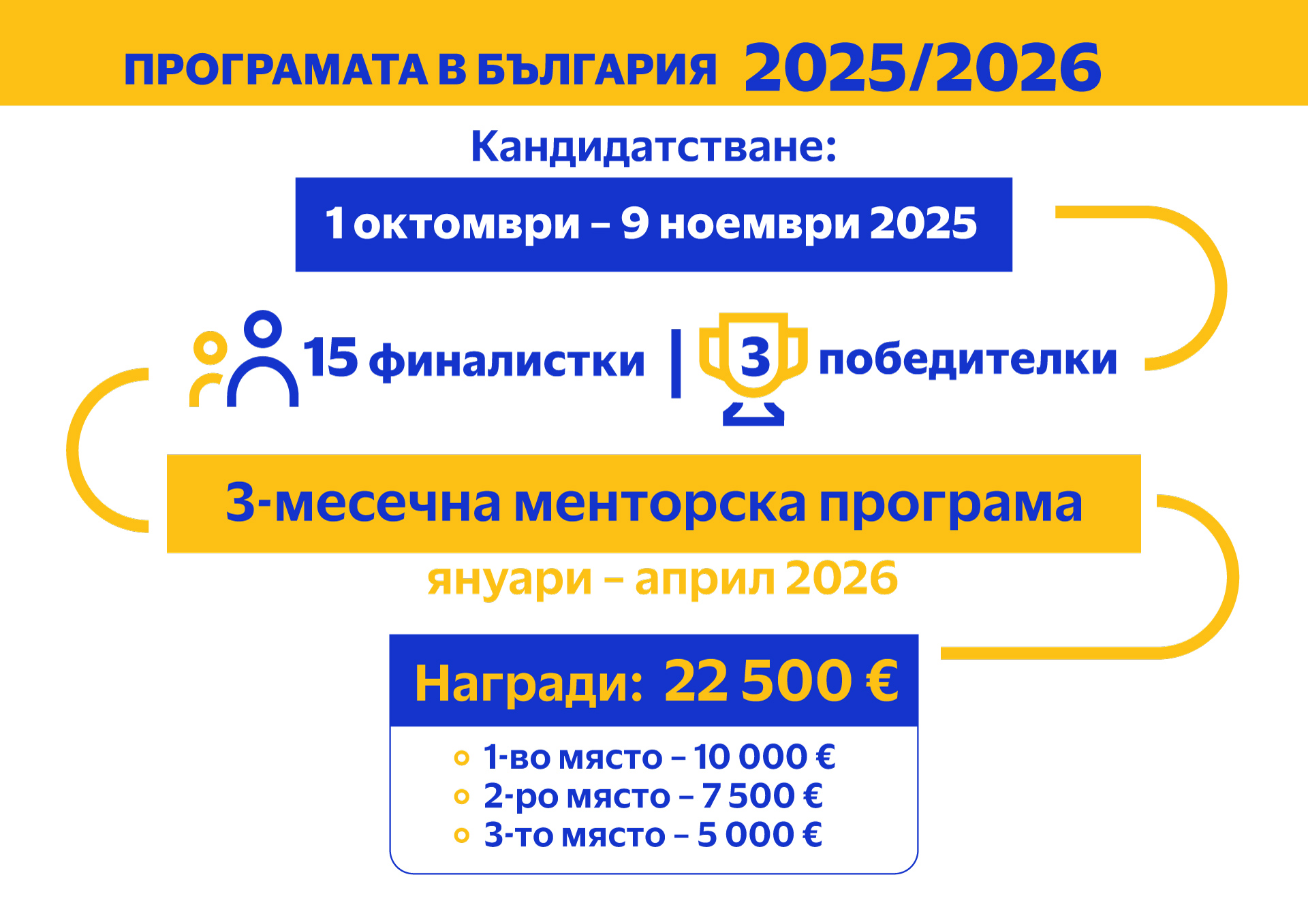 ПРОГРАМАТА В БЪЛГАРИЯ 2025/2026

Кандидатстване:

1 октомври – 9 ноември 2025

15 финалистки | 3 победителки

3-месечна менторска програма

януари – април 2026

Награди: 22 500 €

1-во място – 10 000 €
2-ро място – 7 500 €
3-то място – 5 000 €